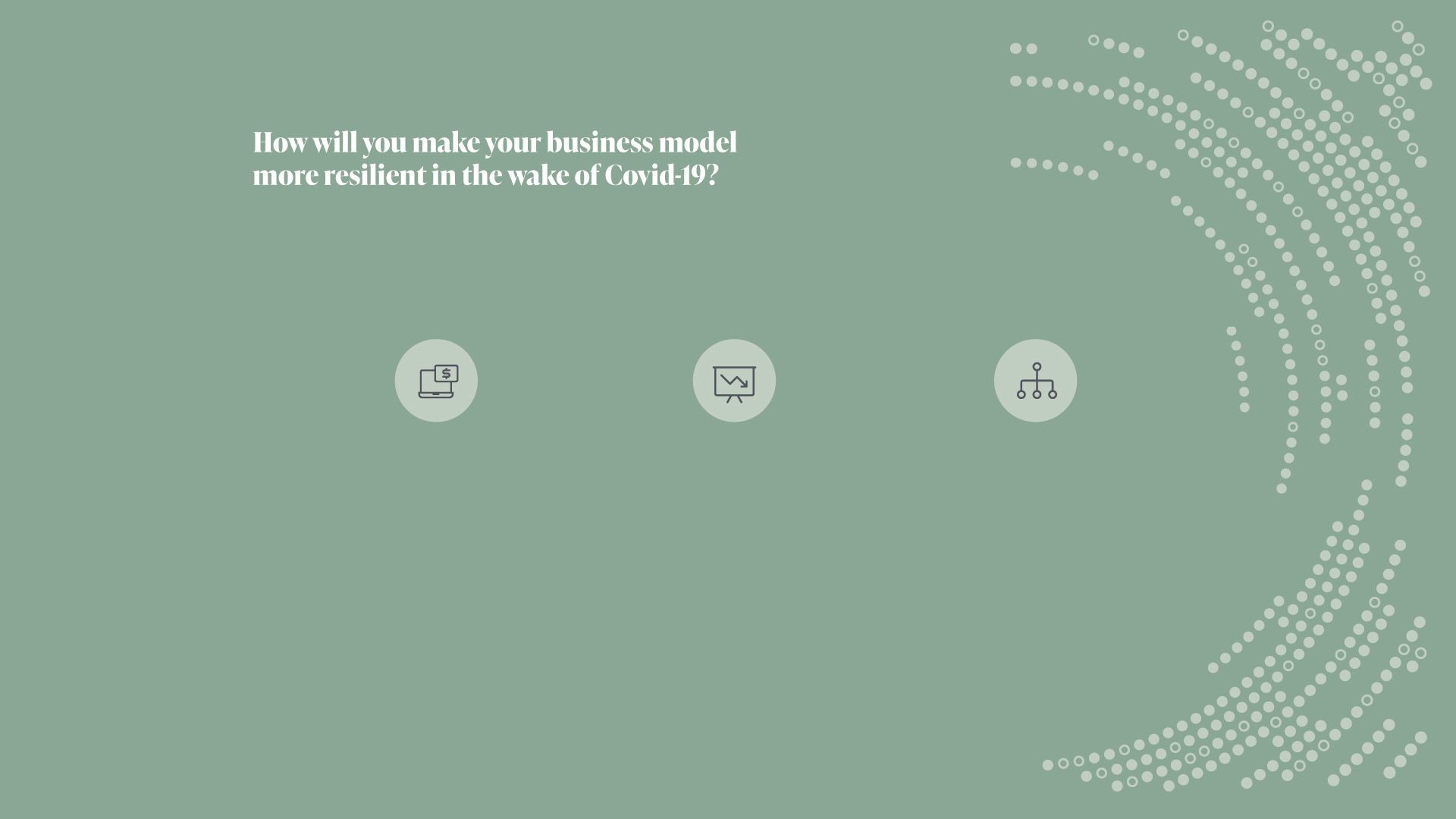 How will you make your business model more resilient in the wake of Covid-19?

$